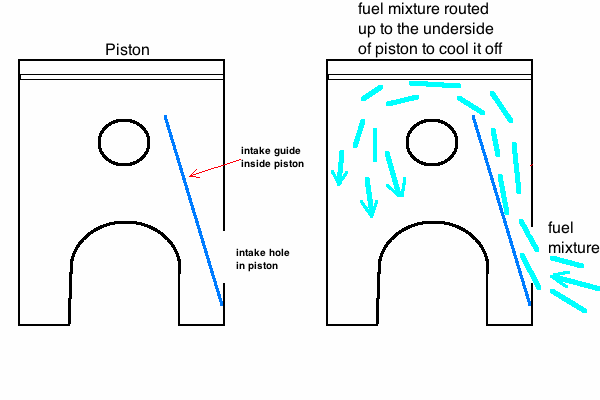 Piston

intake guide inside piston

intake hole in piston

fuel mixture routed up to the underside of piston to cool it off

fuel mixture